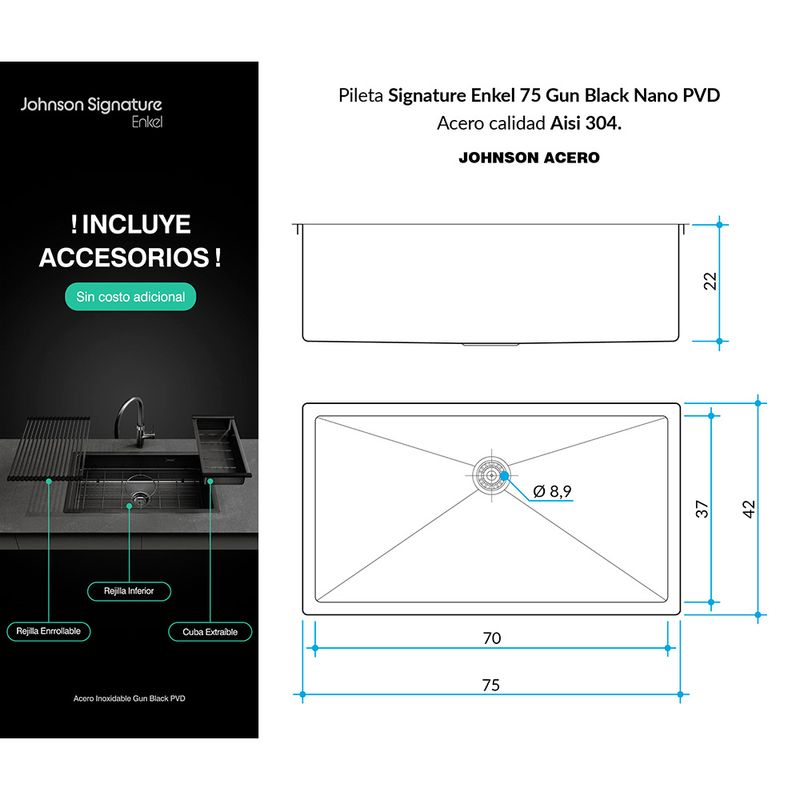 Johnson Signature
Enkel

! INCLUYE ACCESORIOS !

Sin costo adicional

Rejilla Inferior

Rejilla Enrrollable

Cuba Extraíble

Acero Inoxidable Gun Black PVD

Pileta Signature Enkel 75 Gun Black Nano PVD
Acero calidad Aisi 304.

JOHNSON ACERO

22

Ø 8,9

37

42

70

75